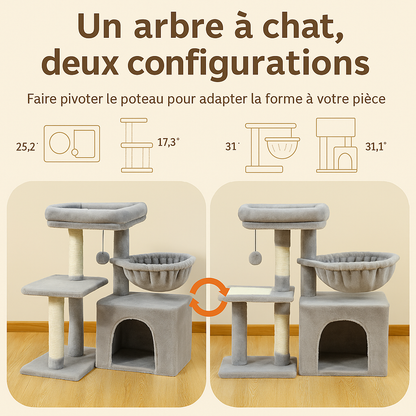 Un arbre à chat, deux configurations

Faire pivoter le poteau pour adapter la forme à votre pièce

25,2"

17,3"

31"

31,1"