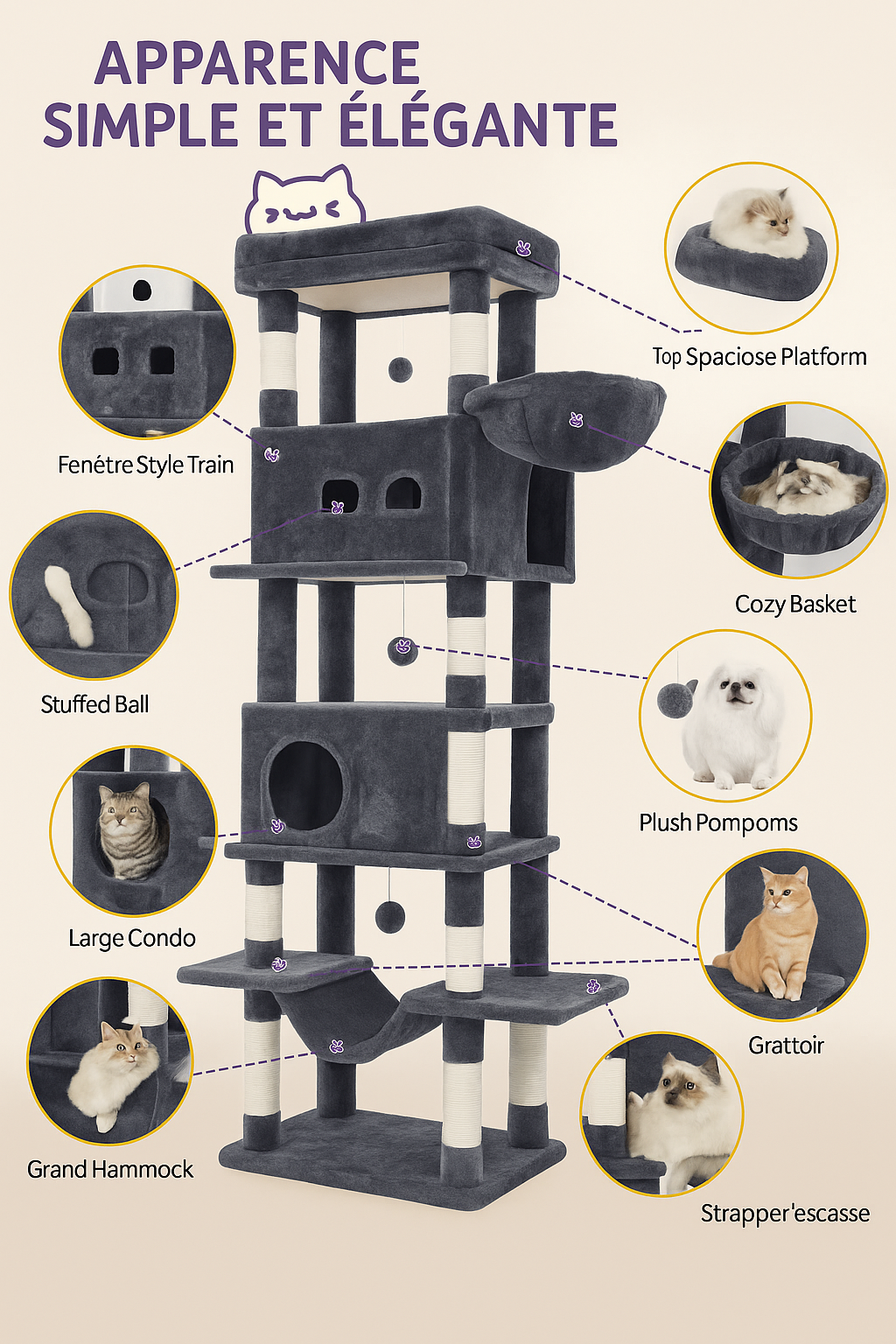 APPARENCE
SIMPLE ET ÉLÉGANTE

Top Spaciose Platform

Fenétre Style Train

Cozy Basket

Stuffed Ball

Plush Pompoms

Large Condo

Grattoir

Grand Hammock

Strapper'escasse