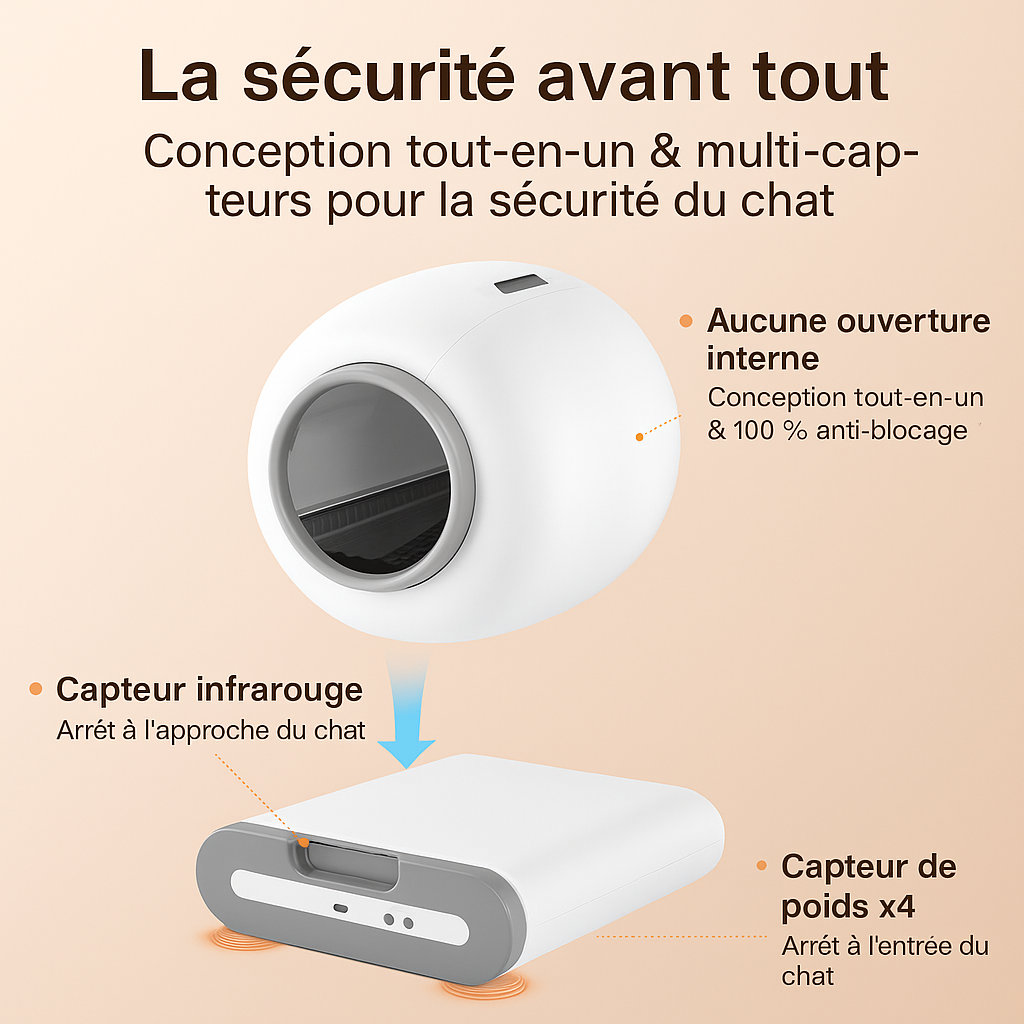 La sécurité avant tout

Conception tout-en-un & multi-capteurs pour la sécurité du chat

Aucune ouverture interne
Conception tout-en-un & 100 % anti-blocage

Capteur infrarouge
Arrét à l'approche du chat

Capteur de poids x4
Arrét à l'entrée du chat